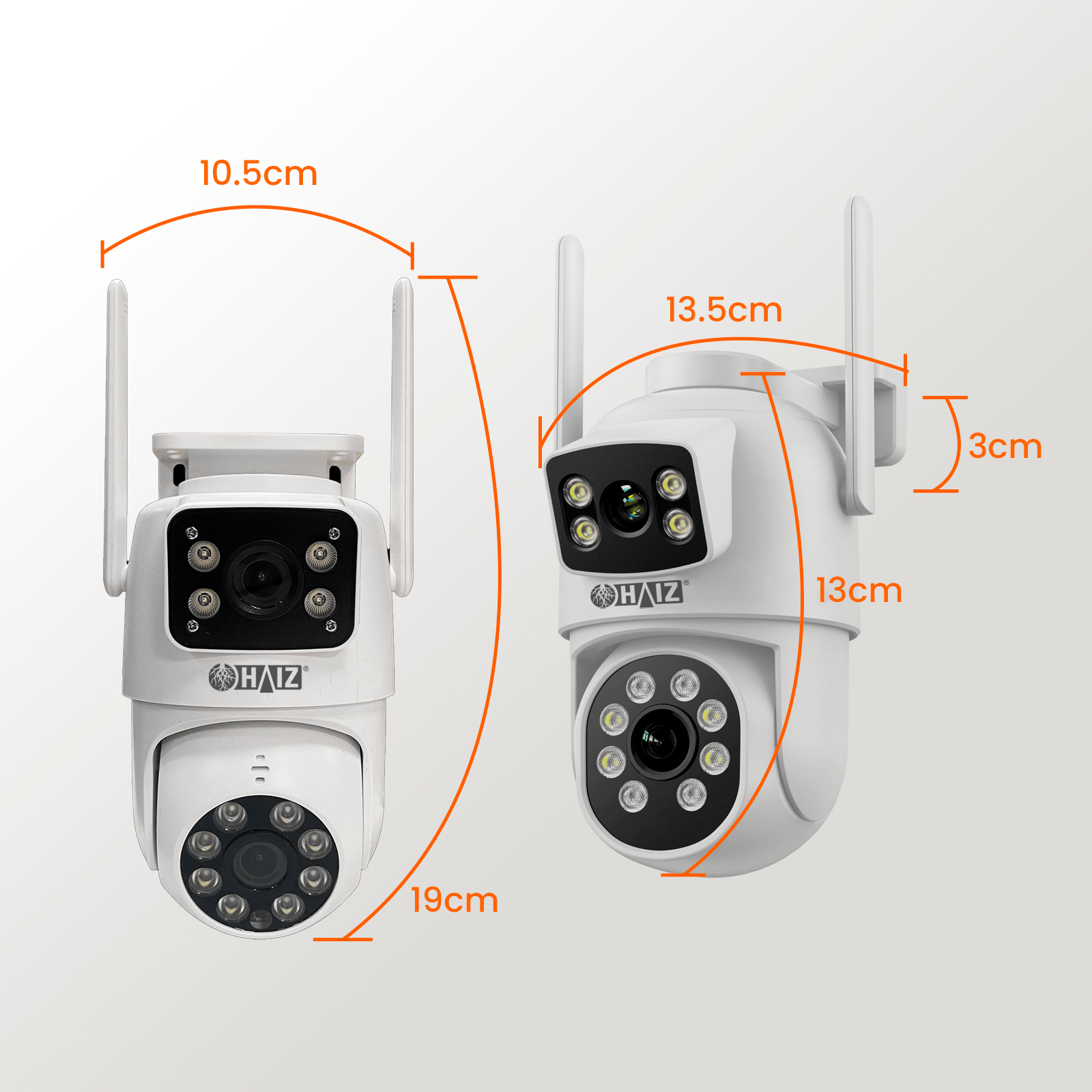 10.5cm

HAIZ®

19cm

13.5cm

3cm

HAIZ®

13cm